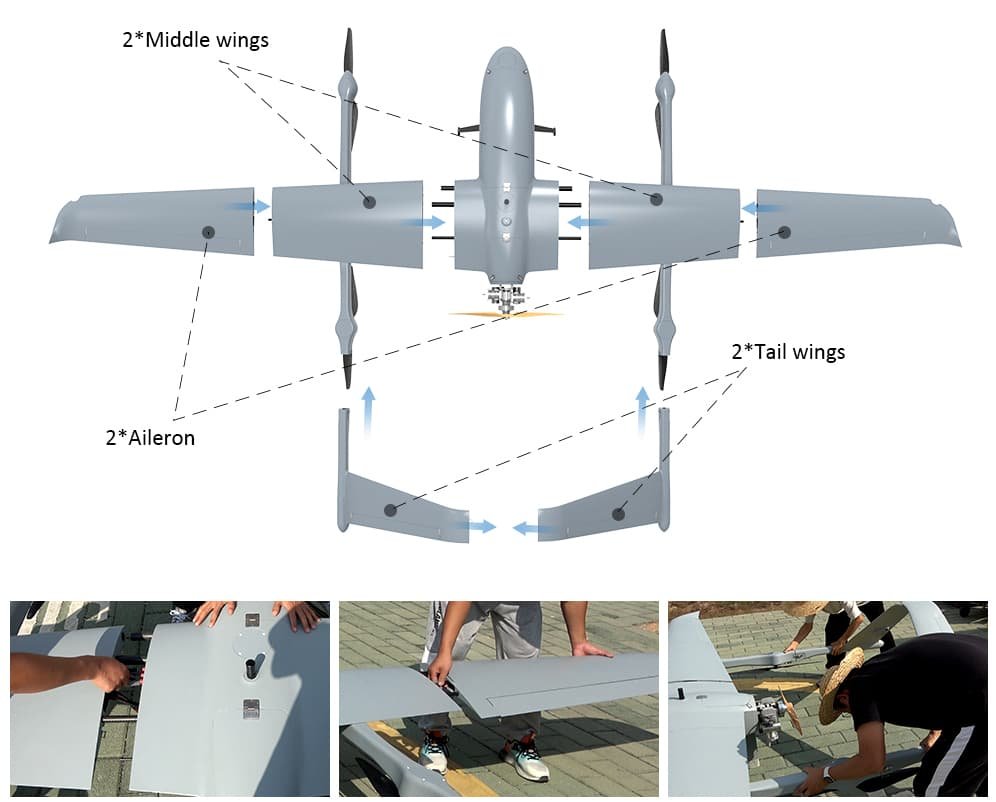 2*Middle wings

2*Tail wings

2*Aileron